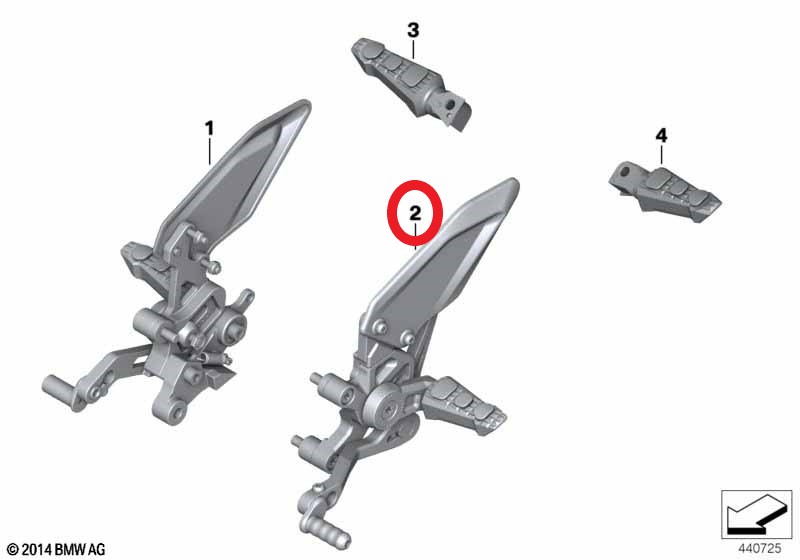 3

1

4

2

© 2014 BMW AG

440725