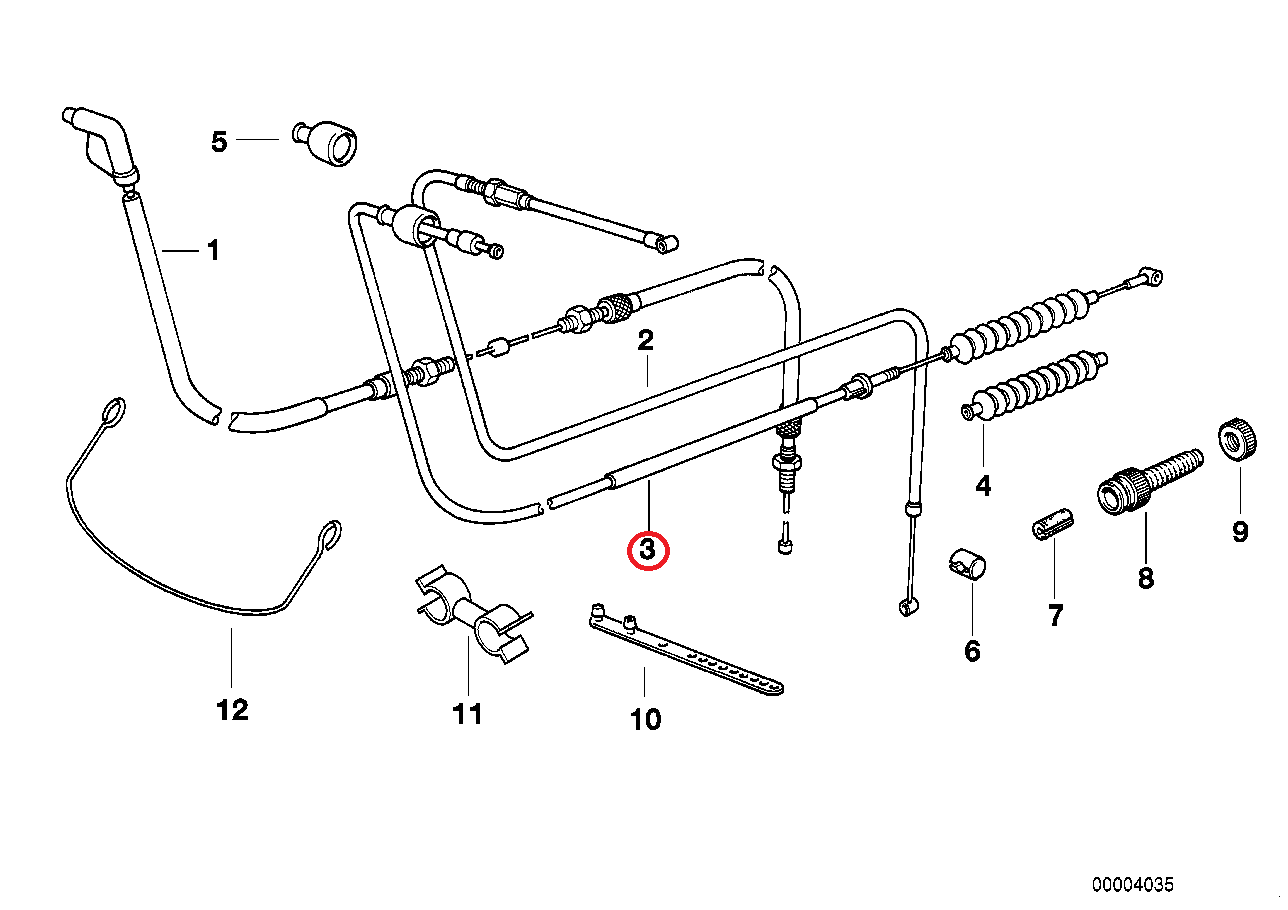 5
1
2
4
9
3
8
7
6
12
11
10
00004035