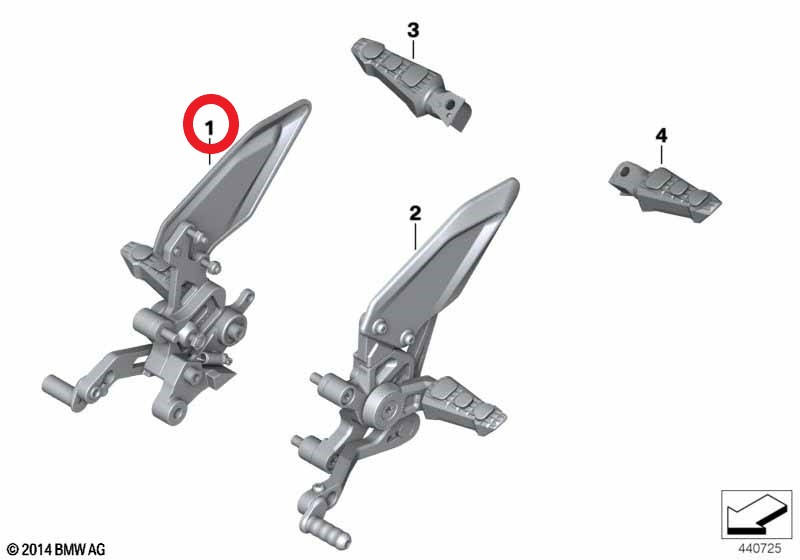 1

3

4

2

© 2014 BMW AG

440725