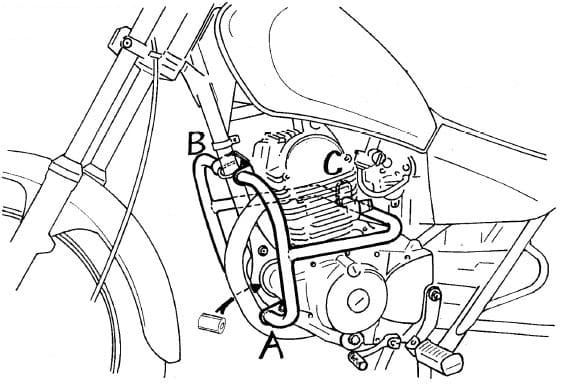 B
C
A